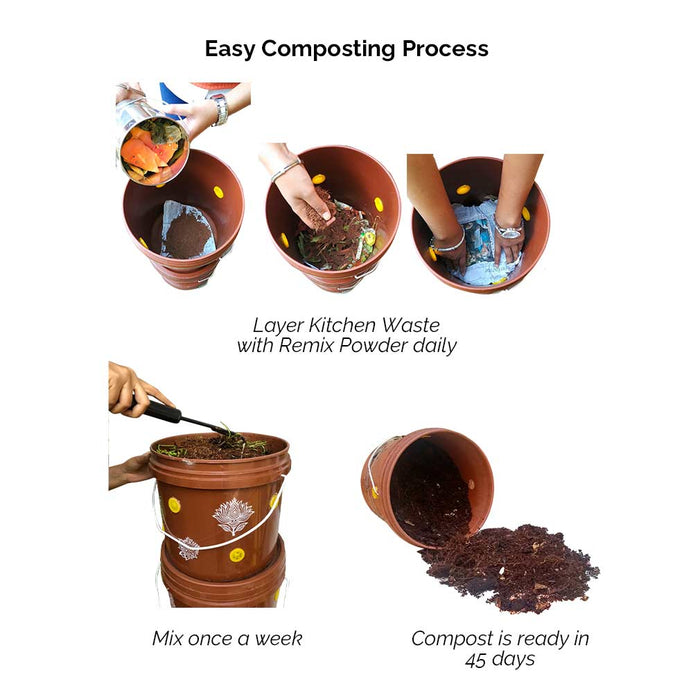 Easy Composting Process

Layer Kitchen Waste with Remix Powder daily

Mix once a week

Compost is ready in 45 days